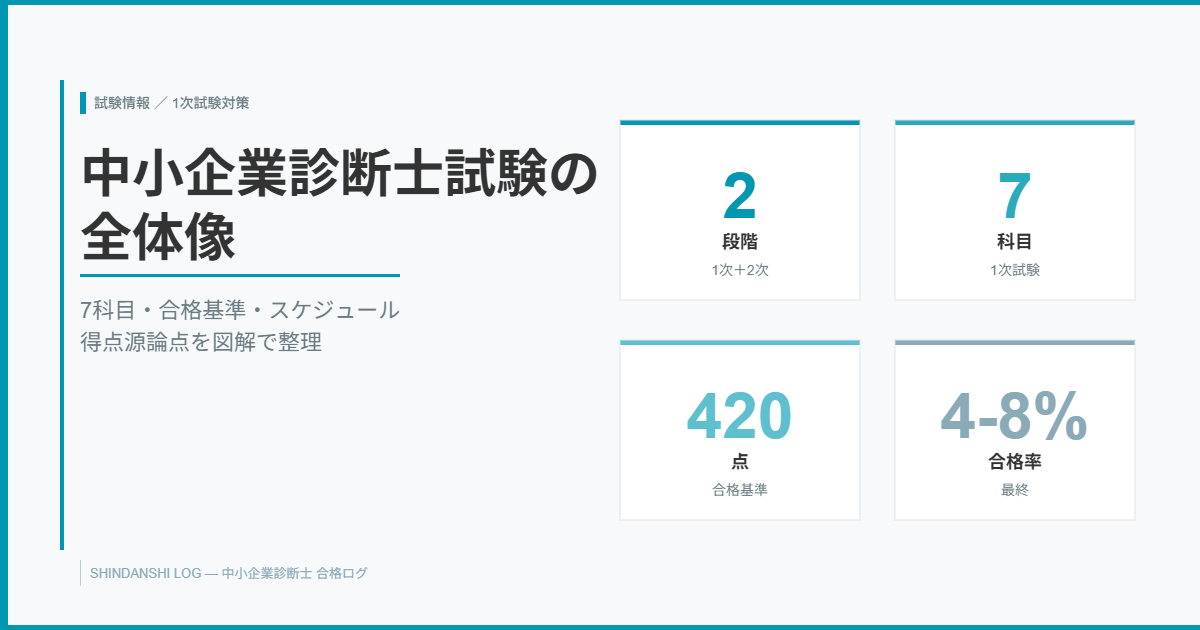 試験情報 ／ 1次試験対策

中小企業診断士試験の全体像

7科目・合格基準・スケジュール
得点源論点を図解で整理

2
段階
1次＋2次

7
科目
1次試験

420
点
合格基準

4-8%
合格率
最終

SHINDANSHI LOG — 中小企業診断士 合格ログ